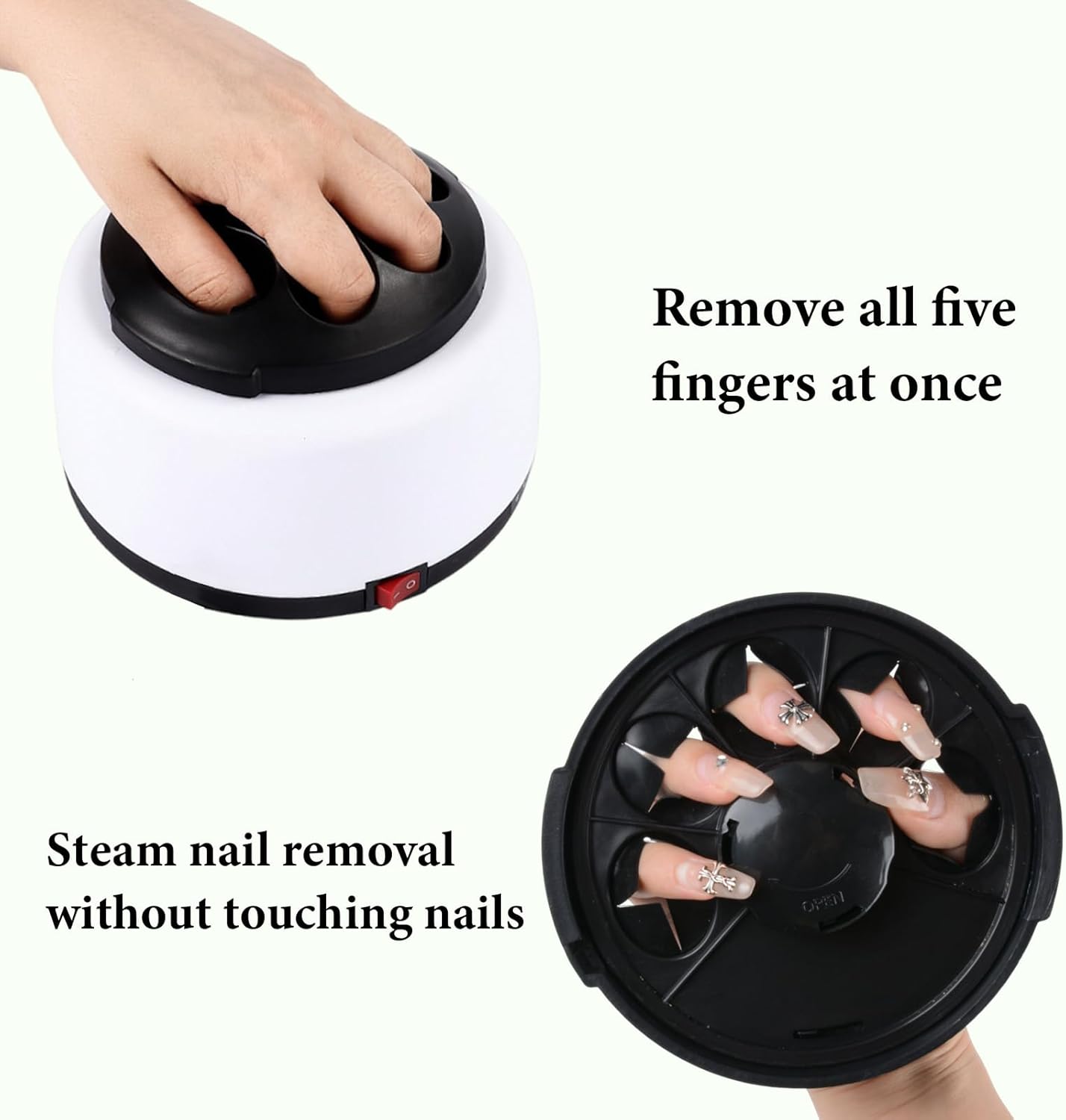 Remove all five fingers at once

Steam nail removal without touching nails

OPEN