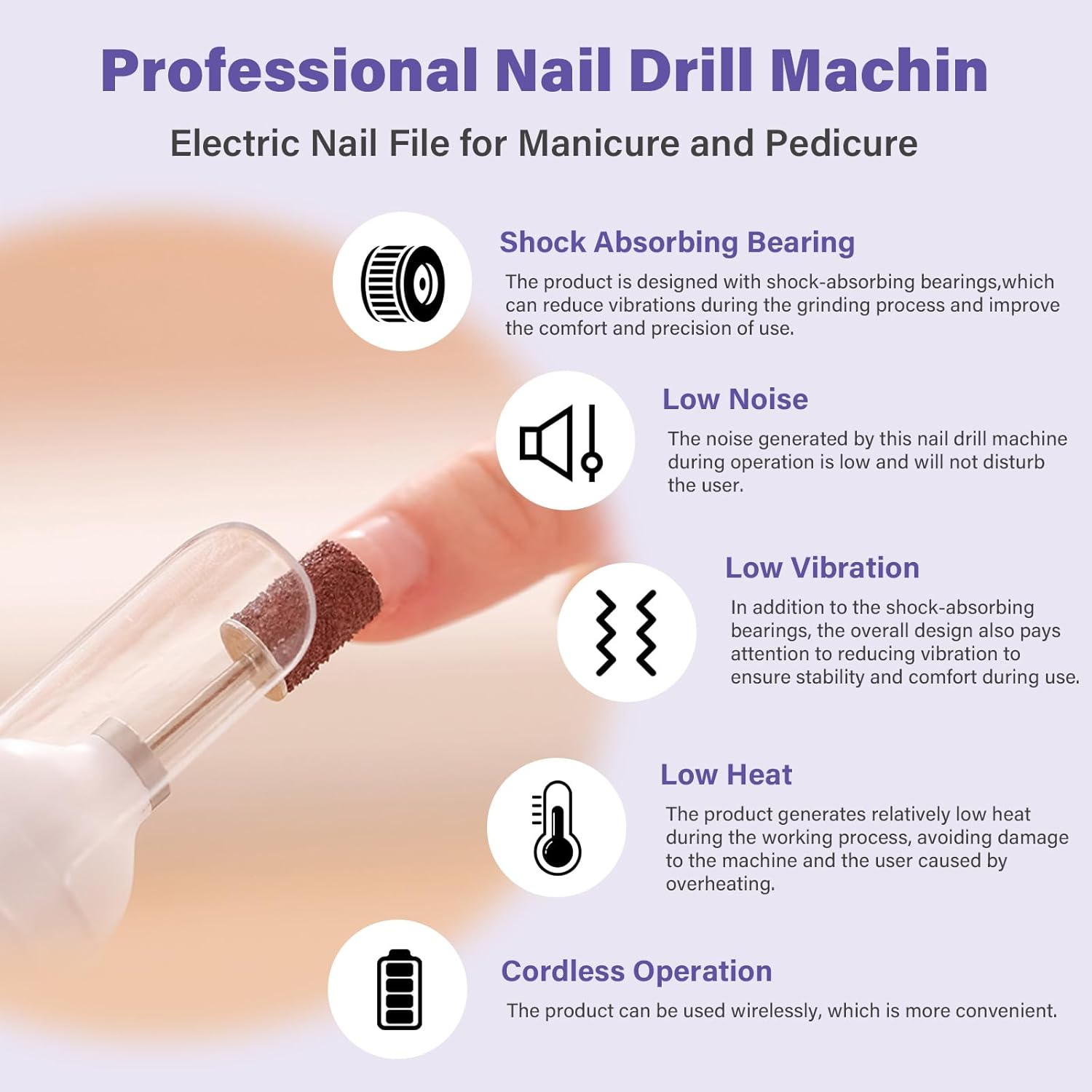 Professional Nail Drill Machin

Electric Nail File for Manicure and Pedicure

Shock Absorbing Bearing

The product is designed with shock-absorbing bearings,which can reduce vibrations during the grinding process and improve the comfort and precision of use.

Low Noise

The noise generated by this nail drill machine during operation is low and will not disturb the user.

Low Vibration

In addition to the shock-absorbing bearings, the overall design also pays attention to reducing vibration to ensure stability and comfort during use.

Low Heat

The product generates relatively low heat during the working process, avoiding damage to the machine and the user caused by overheating.

Cordless Operation

The product can be used wirelessly, which is more convenient.