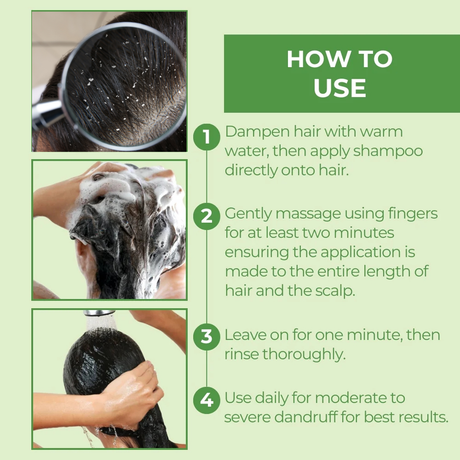 HOW TO USE

1 Dampen hair with warm water, then apply shampoo directly onto hair.

2 Gently massage using fingers for at least two minutes ensuring the application is made to the entire length of hair and the scalp.

3 Leave on for one minute, then rinse thoroughly.

4 Use daily for moderate to severe dandruff for best results.