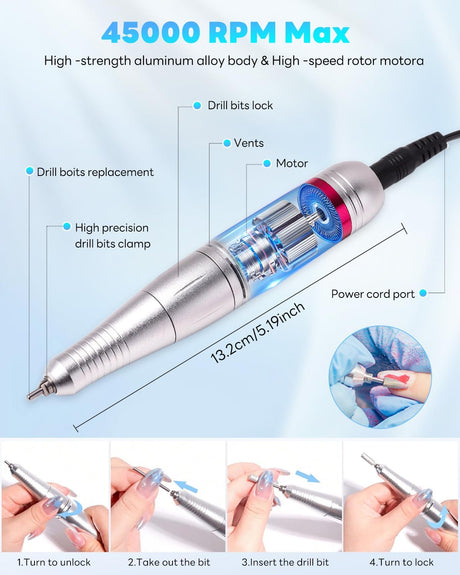 45000 RPM Max

High -strength aluminum alloy body & High -speed rotor motora

Drill bits lock

Vents

Motor

Drill boits replacement

High precision drill bits clamp

Power cord port

13.2cm/5.19inch

1.Turn to unlock

2.Take out the bit

3.Insert the drill bit

4.Turn to lock