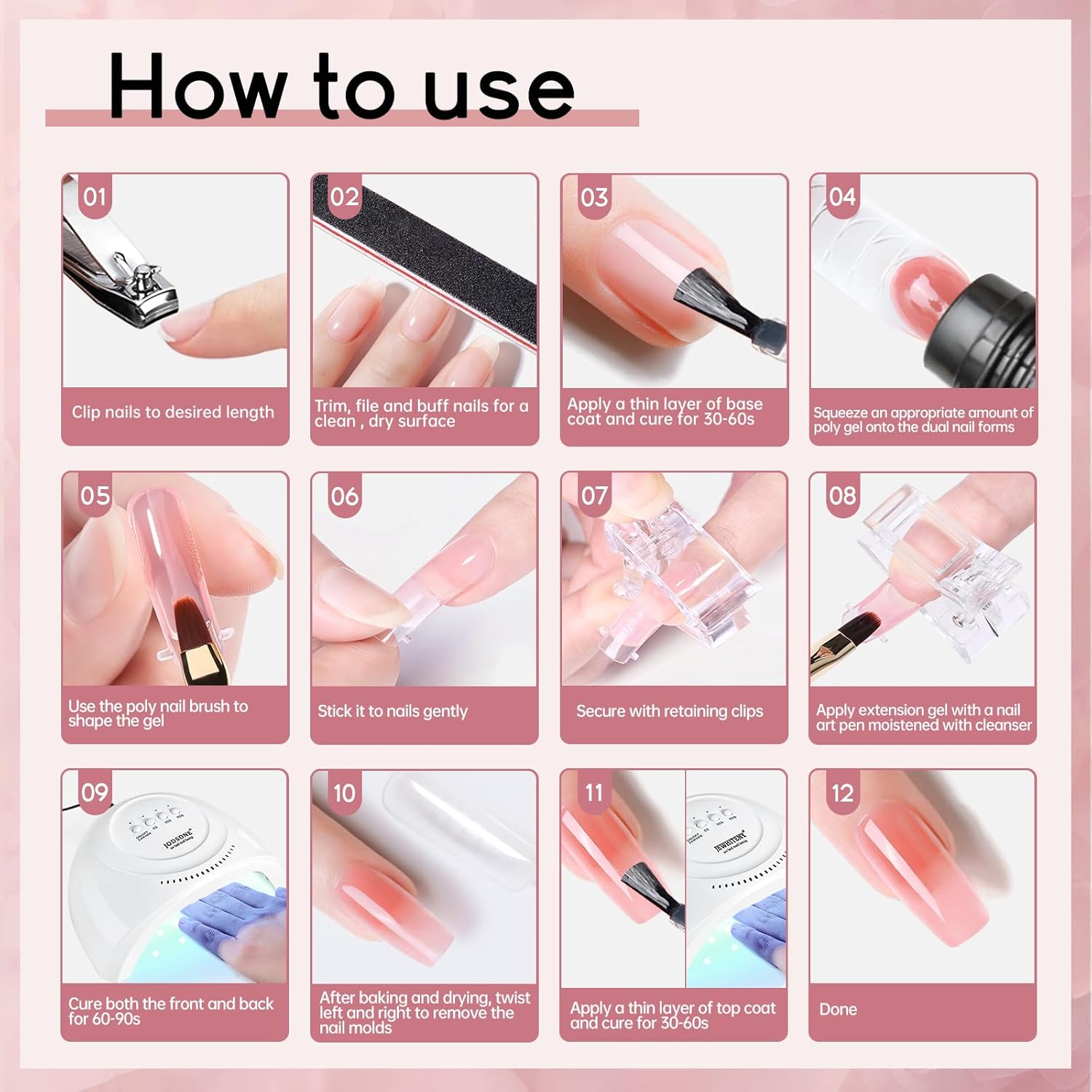 How to use

01
Clip nails to desired length

02
Trim, file and buff nails for a clean , dry surface

03
Apply a thin layer of base coat and cure for 30-60s

04
Squeeze an appropriate amount of poly gel onto the dual nail forms

05
Use the poly nail brush to shape the gel

06
Stick it to nails gently

07
Secure with retaining clips

08
Apply extension gel with a nail art pen moistened with cleanser

09
JODSONE
Cure both the front and back for 60-90s

10
After baking and drying, twist left and right to remove the nail molds

11
JEWHITENY
Apply a thin layer of top coat and cure for 30-60s

12
Done